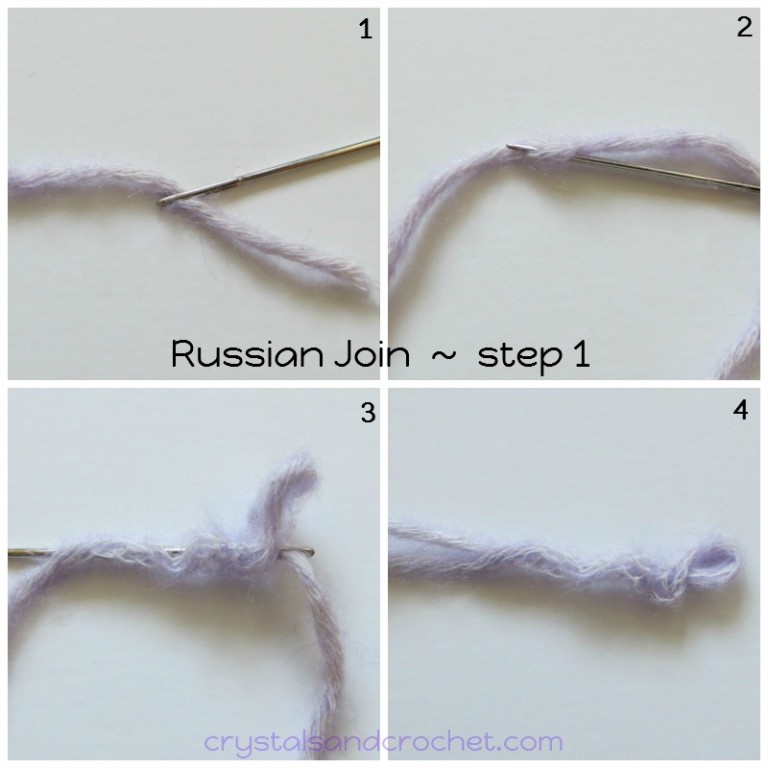 1

2

Russian Join ~ step 1

3

4

crystalsandcrochet.com